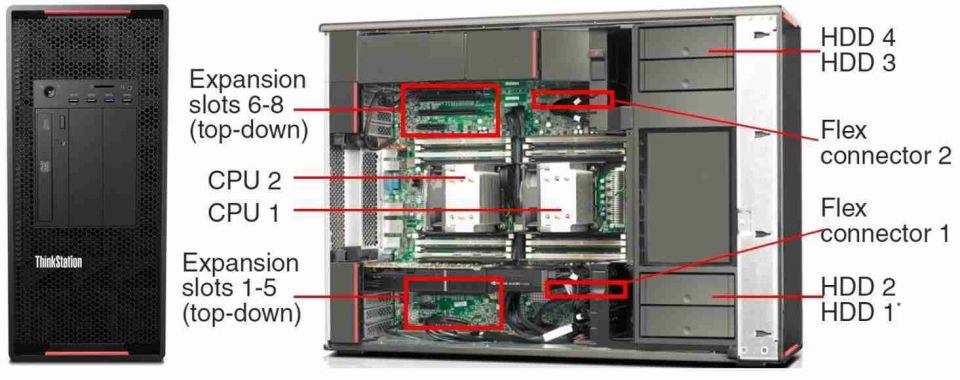 ThinkStation

Expansion slots 6-8 (top-down)

CPU 2

CPU 1

Expansion slots 1-5 (top-down)

HDD 4
HDD 3

Flex connector 2

Flex connector 1

HDD 2
HDD 1*